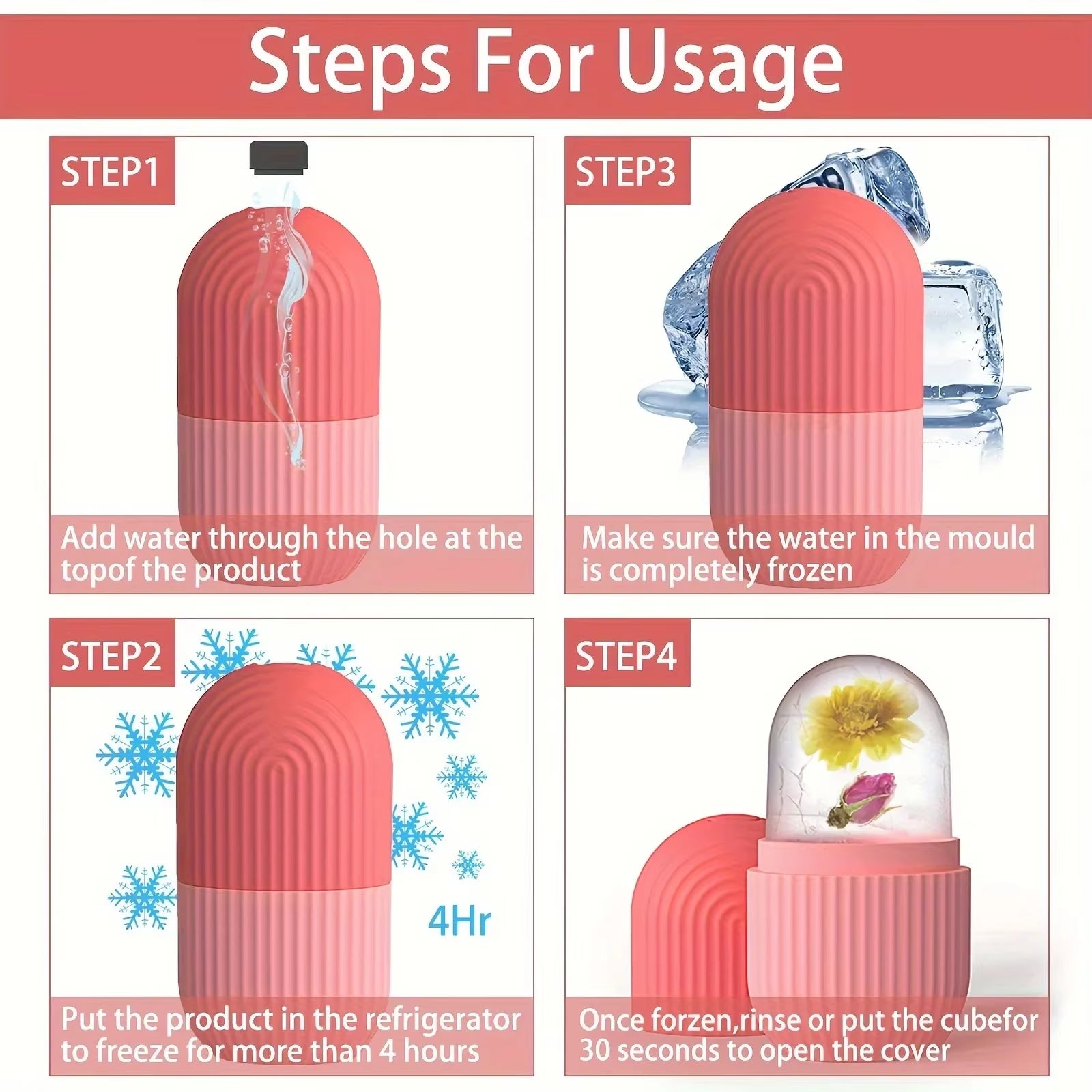 Steps For Usage

STEP1

Add water through the hole at the topof the product

STEP3

Make sure the water in the mould is completely frozen

STEP2

4Hr

Put the product in the refrigerator to freeze for more than 4 hours

STEP4

Once forzen,rinse or put the cubefor 30 seconds to open the cover